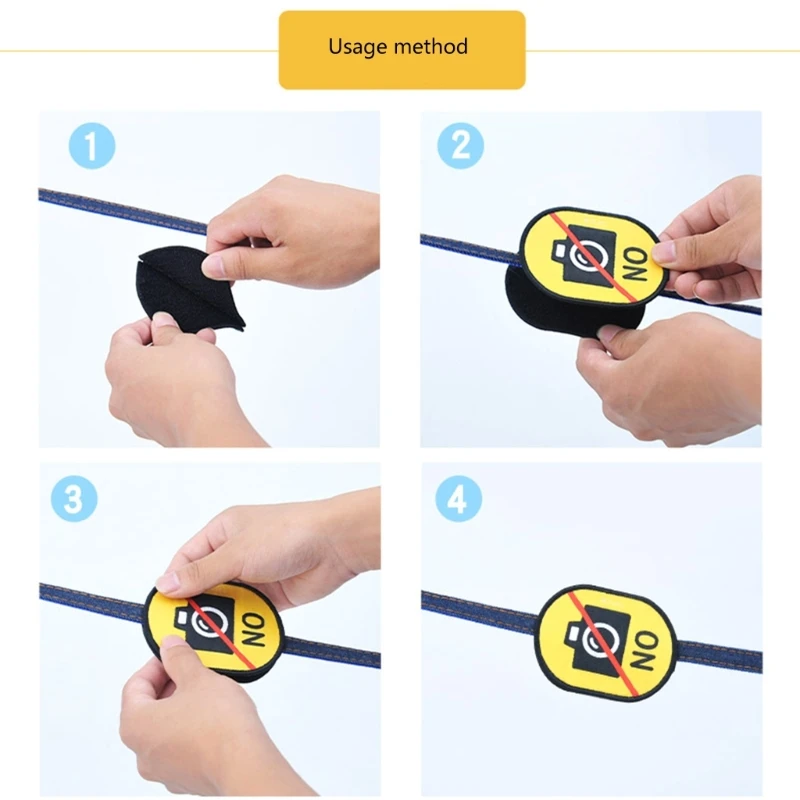 Usage method

1

2

NO

3

NO

4

NO